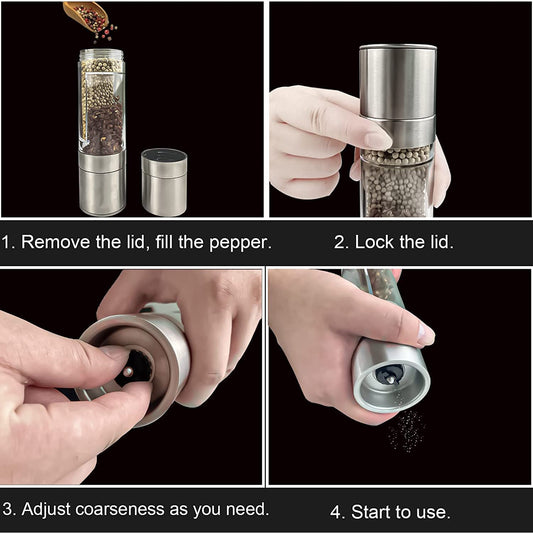 1. Remove the lid, fill the pepper.

2. Lock the lid.

3. Adjust coarseness as you need.

4. Start to use.