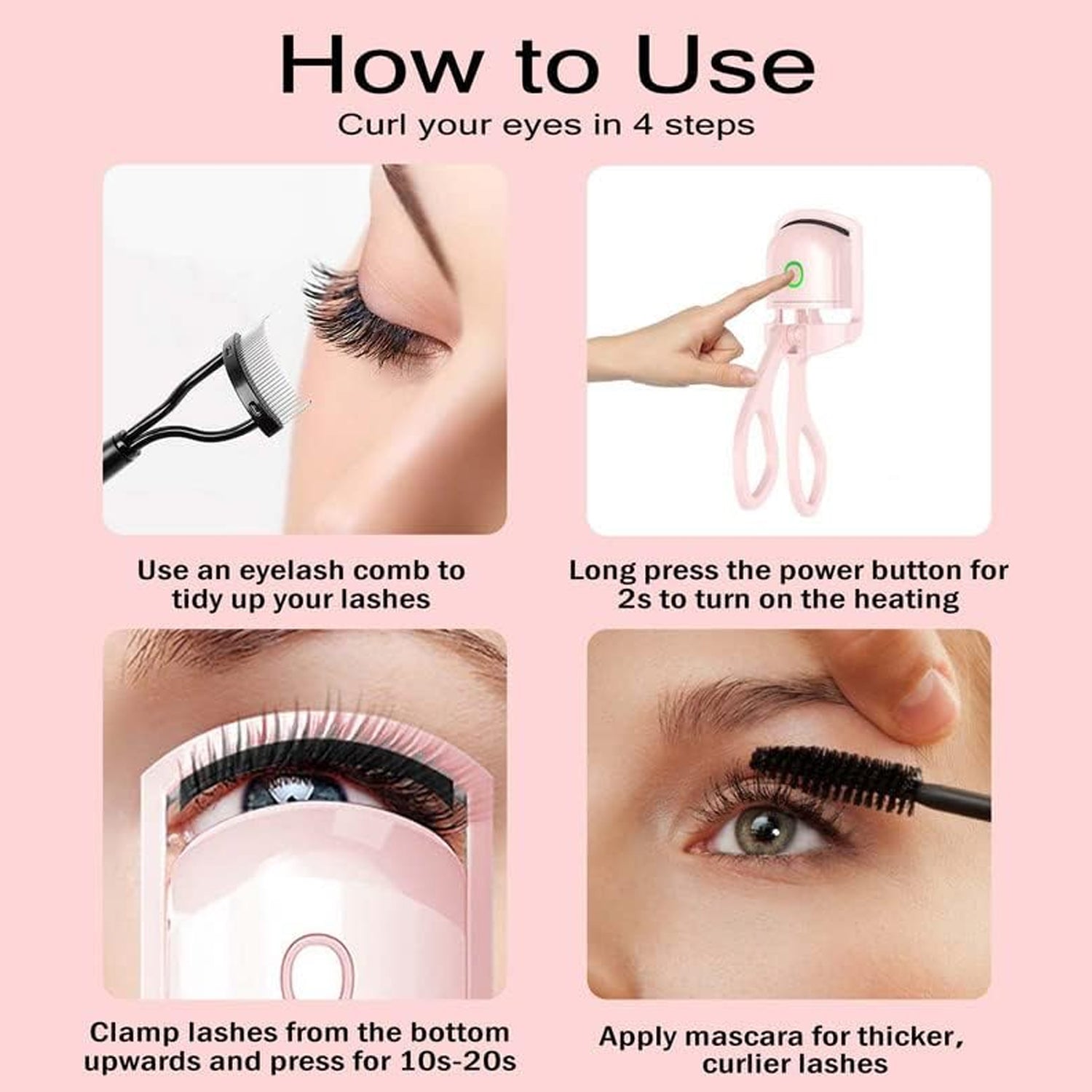 How to Use

Curl your eyes in 4 steps

Use an eyelash comb to tidy up your lashes

Long press the power button for 2s to turn on the heating

Clamp lashes from the bottom upwards and press for 10s-20s

Apply mascara for thicker, curlier lashes