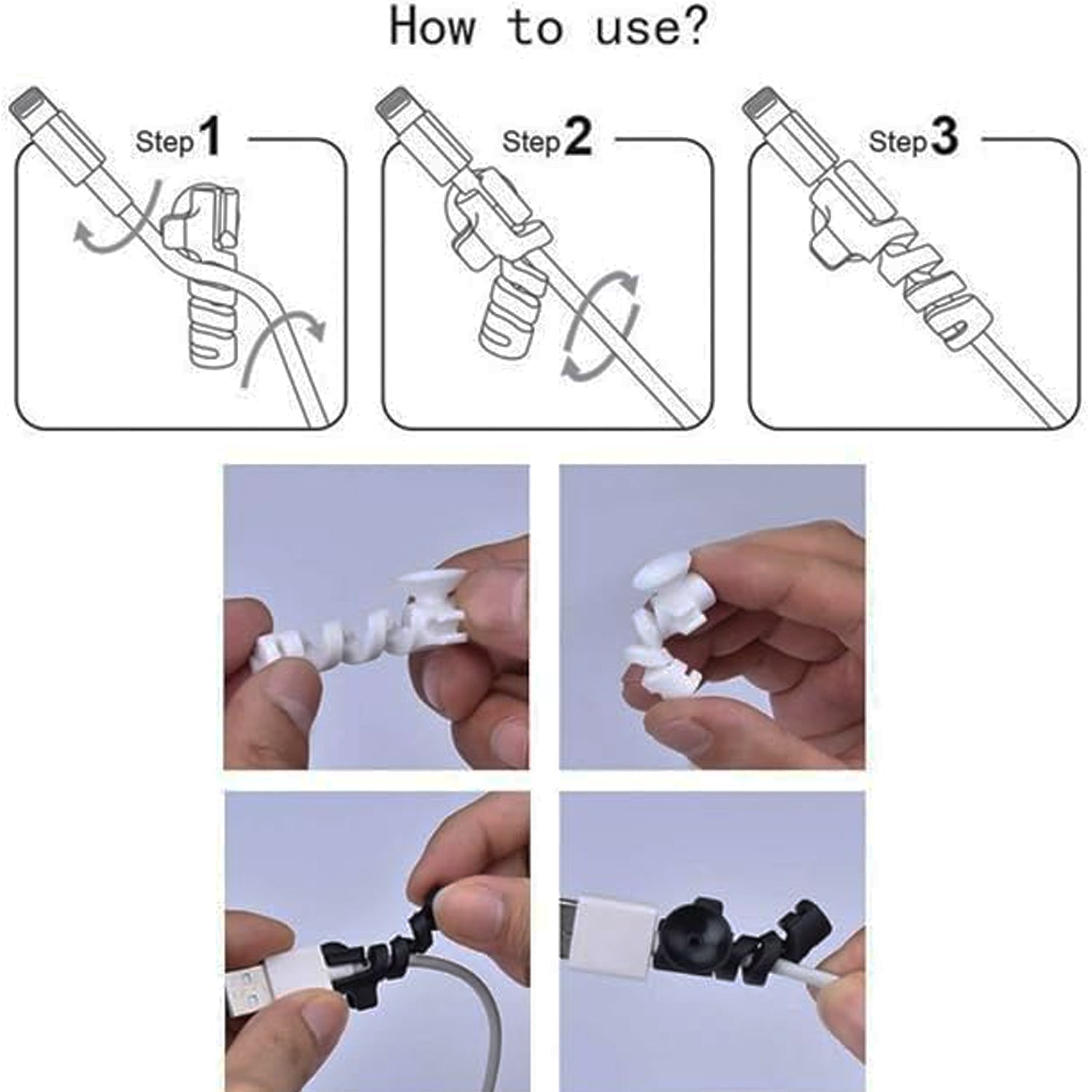 How to use?

Step 1

Step 2

Step 3