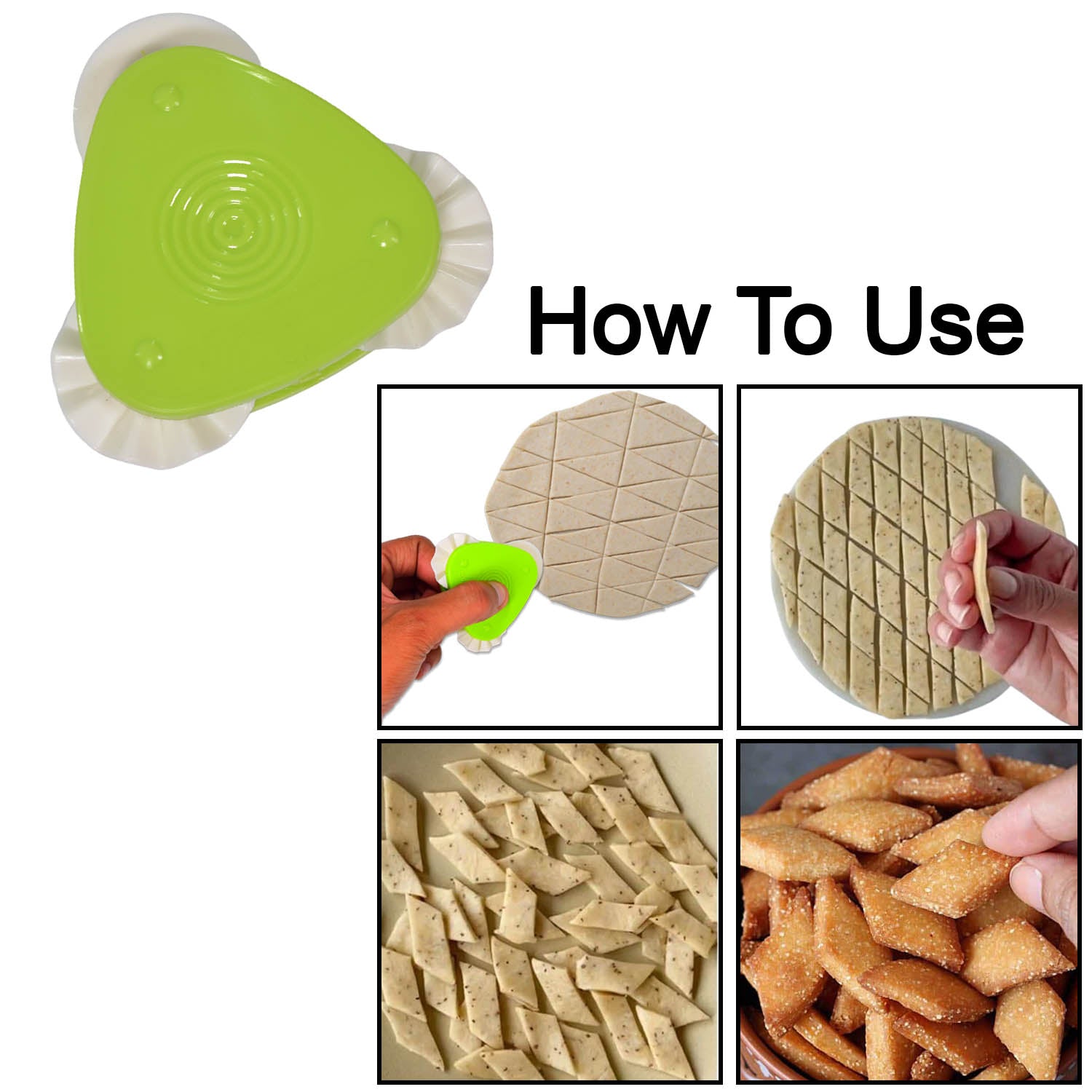 How To Use