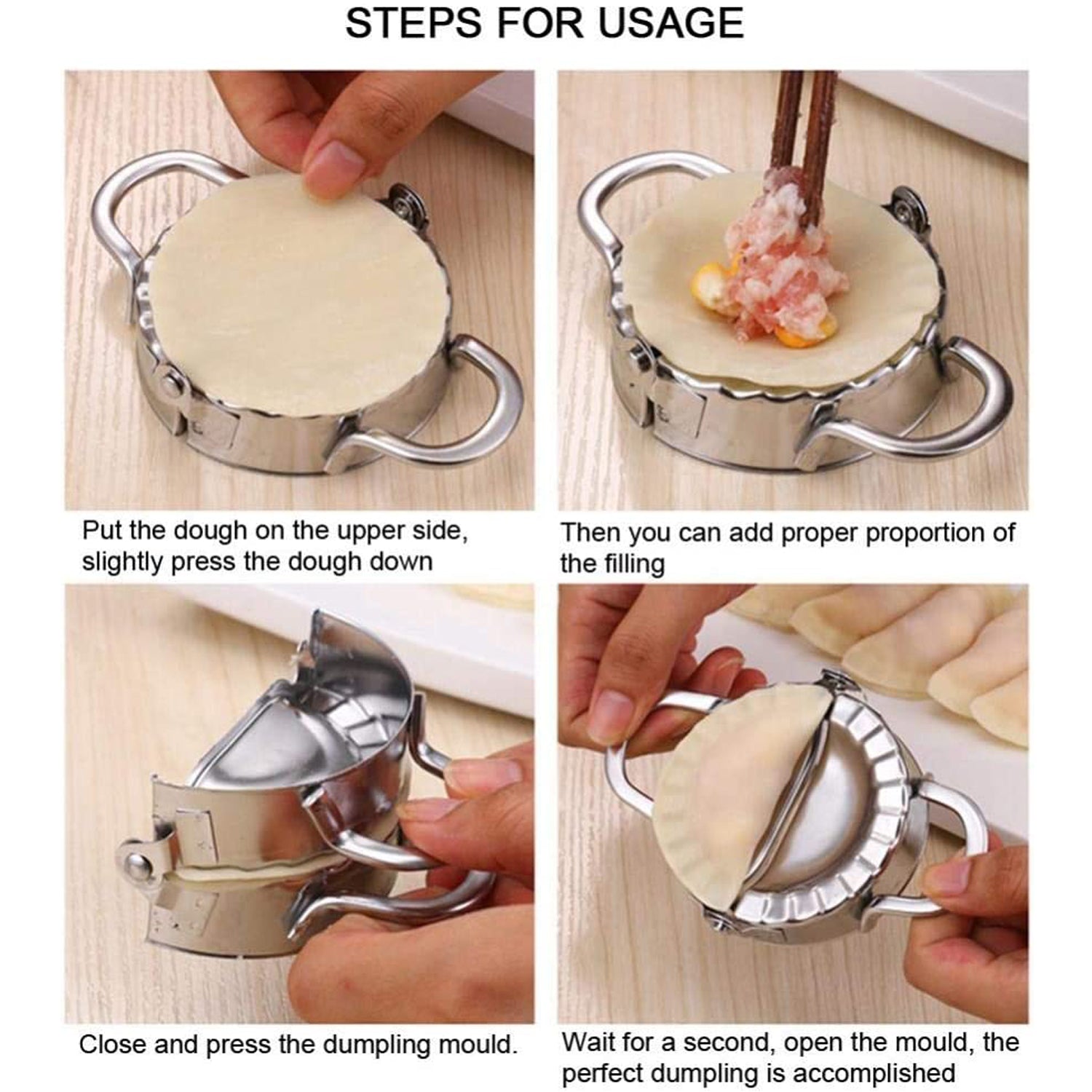 STEPS FOR USAGE

Put the dough on the upper side, slightly press the dough down

Then you can add proper proportion of the filling

Close and press the dumpling mould.

Wait for a second, open the mould, the perfect dumpling is accomplished