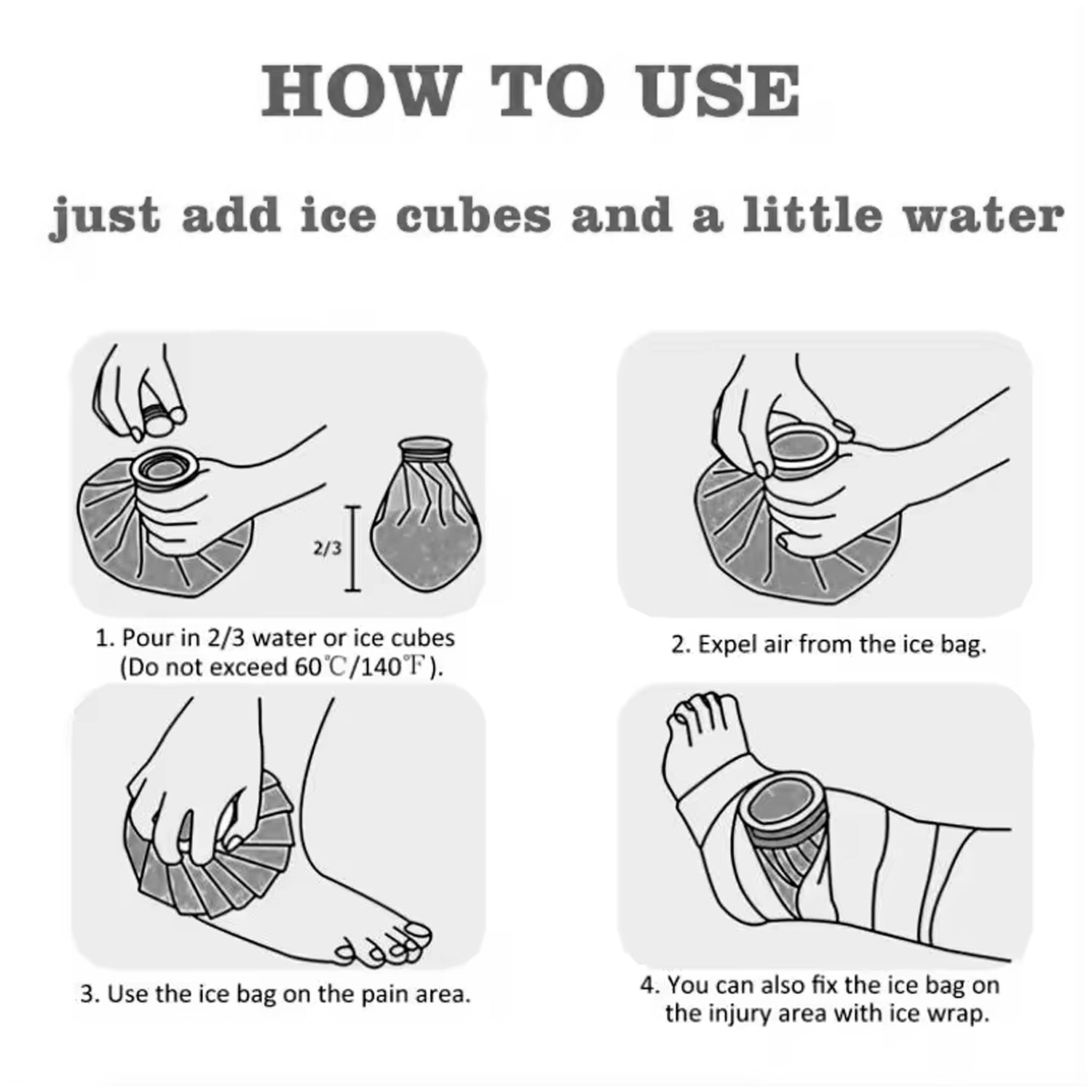 HOW TO USE

just add ice cubes and a little water

2/3

1. Pour in 2/3 water or ice cubes (Do not exceed 60℃/140℉).

2. Expel air from the ice bag.

3. Use the ice bag on the pain area.

4. You can also fix the ice bag on the injury area with ice wrap.