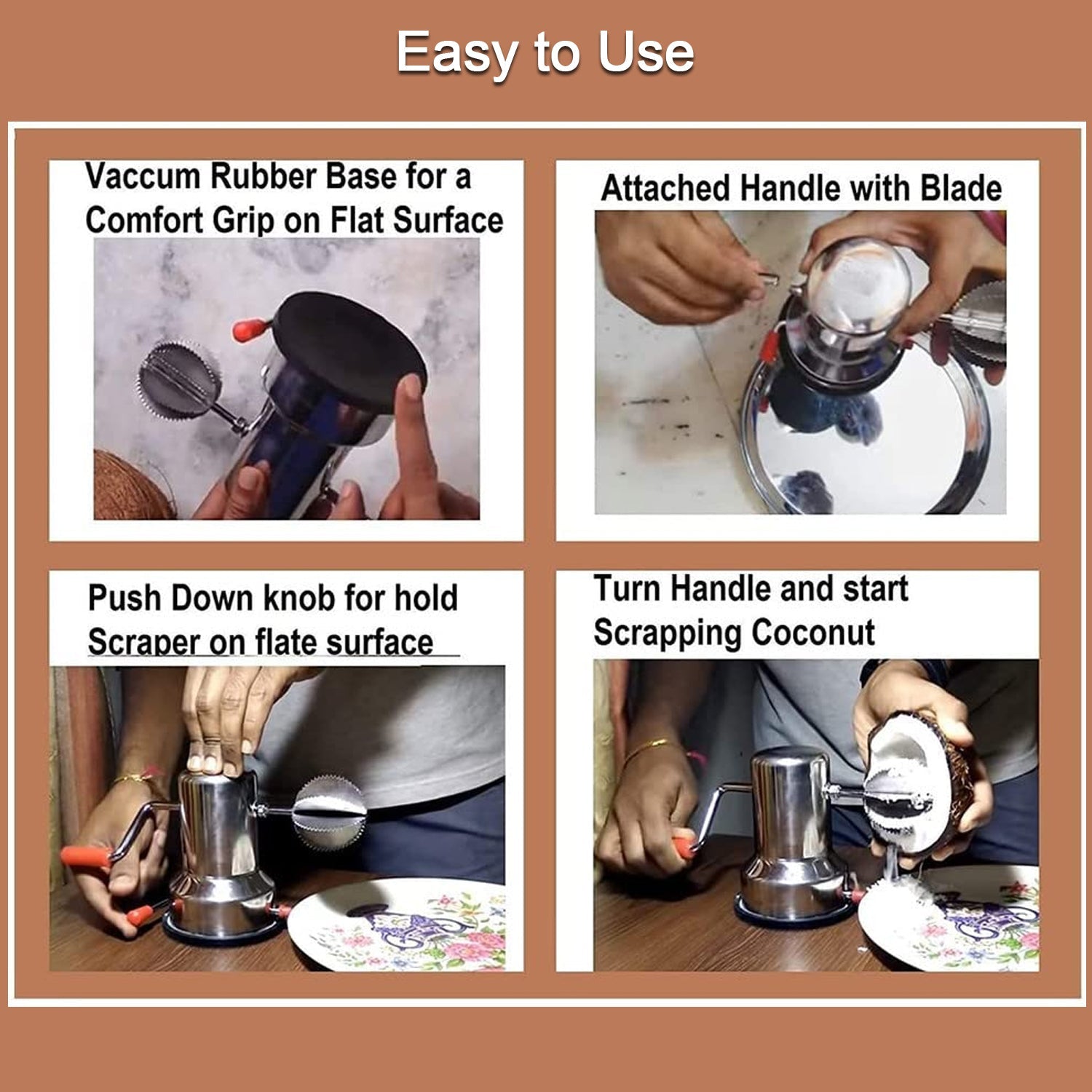 Easy to Use

Vaccum Rubber Base for a Comfort Grip on Flat Surface

Attached Handle with Blade

Push Down knob for hold Scraper on flate surface

Turn Handle and start Scrapping Coconut