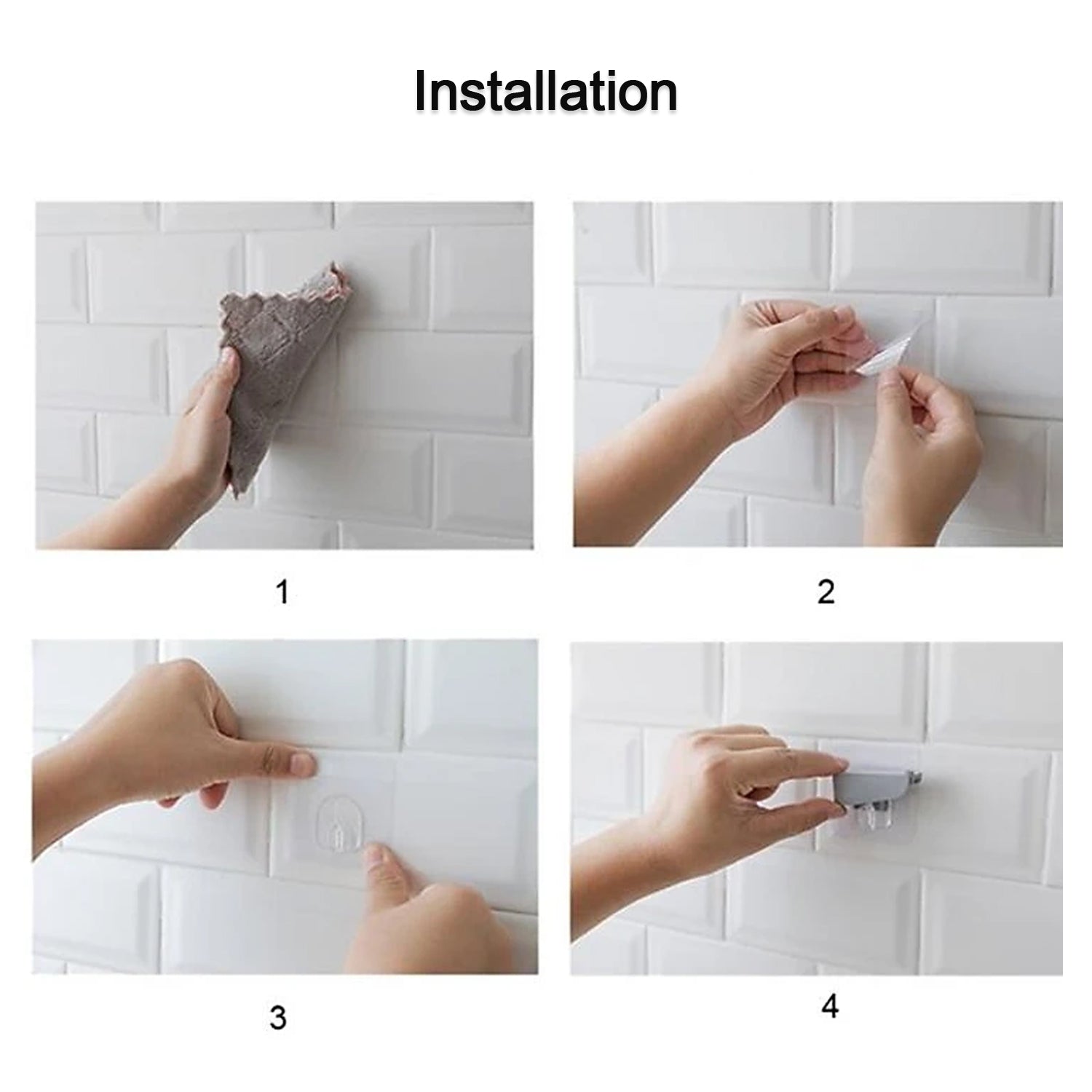 Installation

1

2

3

4