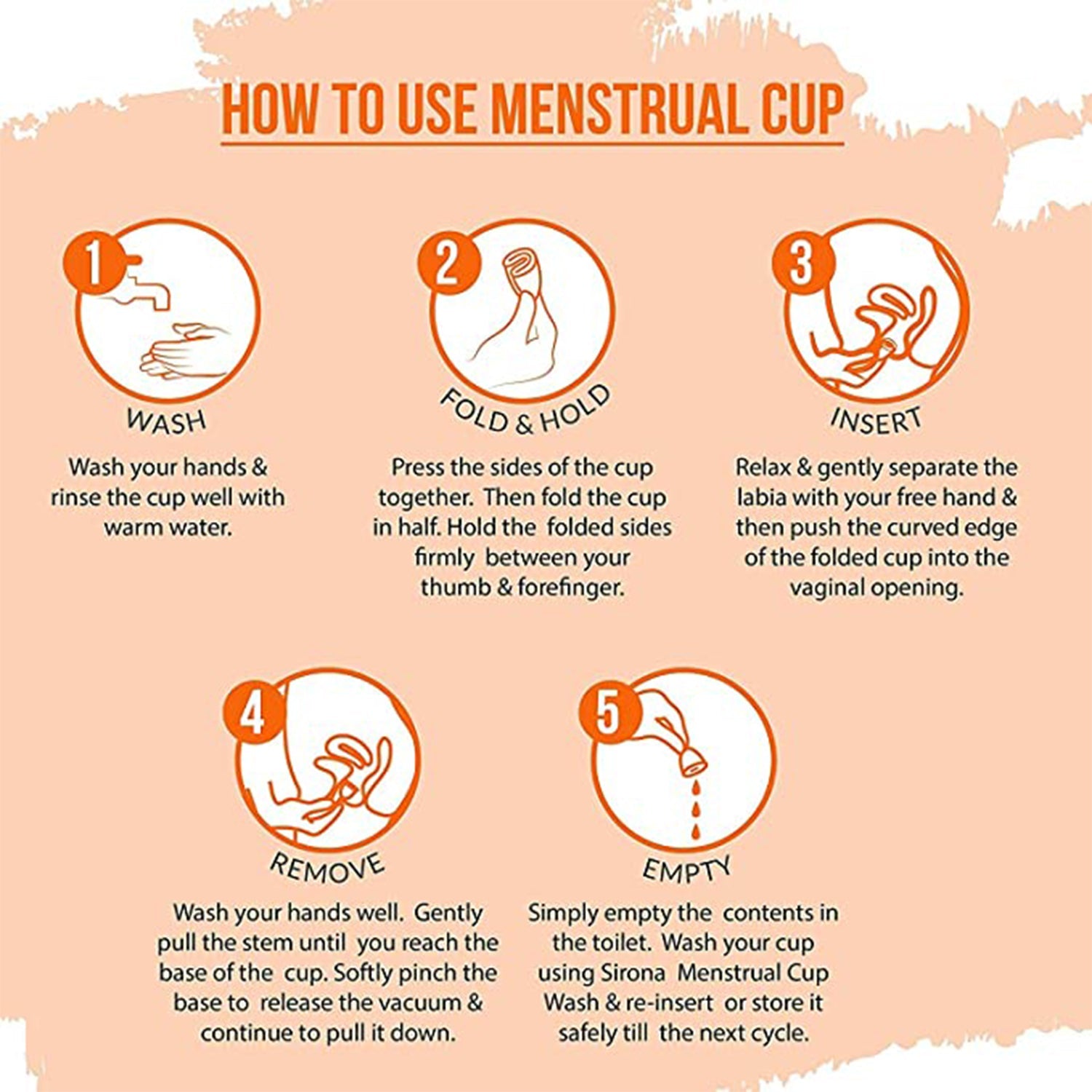 HOW TO USE MENSTRUAL CUP

1

WASH

Wash your hands & rinse the cup well with warm water.

2

FOLD & HOLD

Press the sides of the cup together. Then fold the cup in half. Hold the folded sides firmly between your thumb & forefinger.

3

INSERT

Relax & gently separate the labia with your free hand & then push the curved edge of the folded cup into the vaginal opening.

4

REMOVE

Wash your hands well. Gently pull the stem until you reach the base of the cup. Softly pinch the base to release the vacuum & continue to pull it down.

5

EMPTY

Simply empty the contents in the toilet. Wash your cup using Sirona Menstrual Cup Wash & re-insert or store it safely till the next cycle.