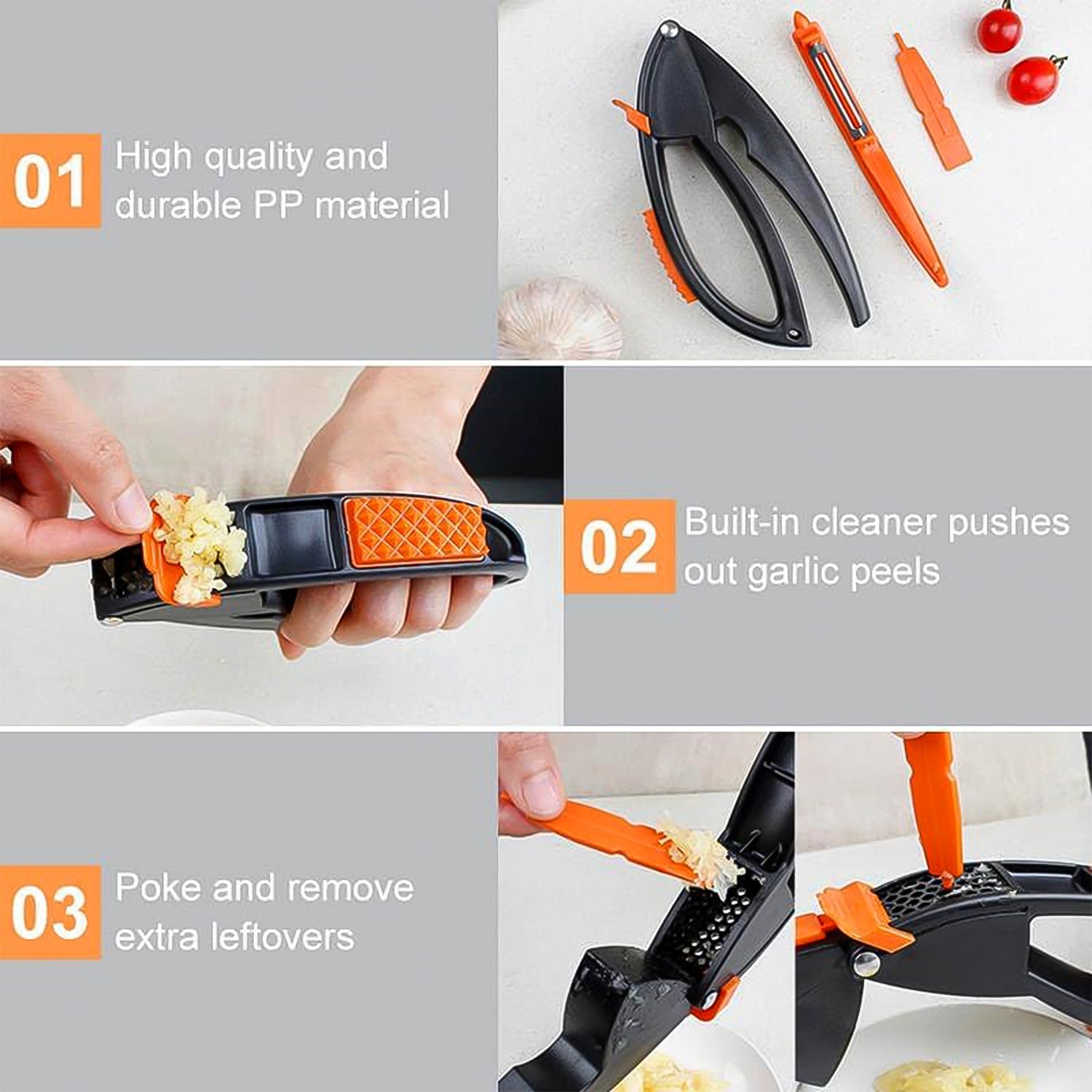 01 High quality and durable PP material

02 Built-in cleaner pushes out garlic peels

03 Poke and remove extra leftovers