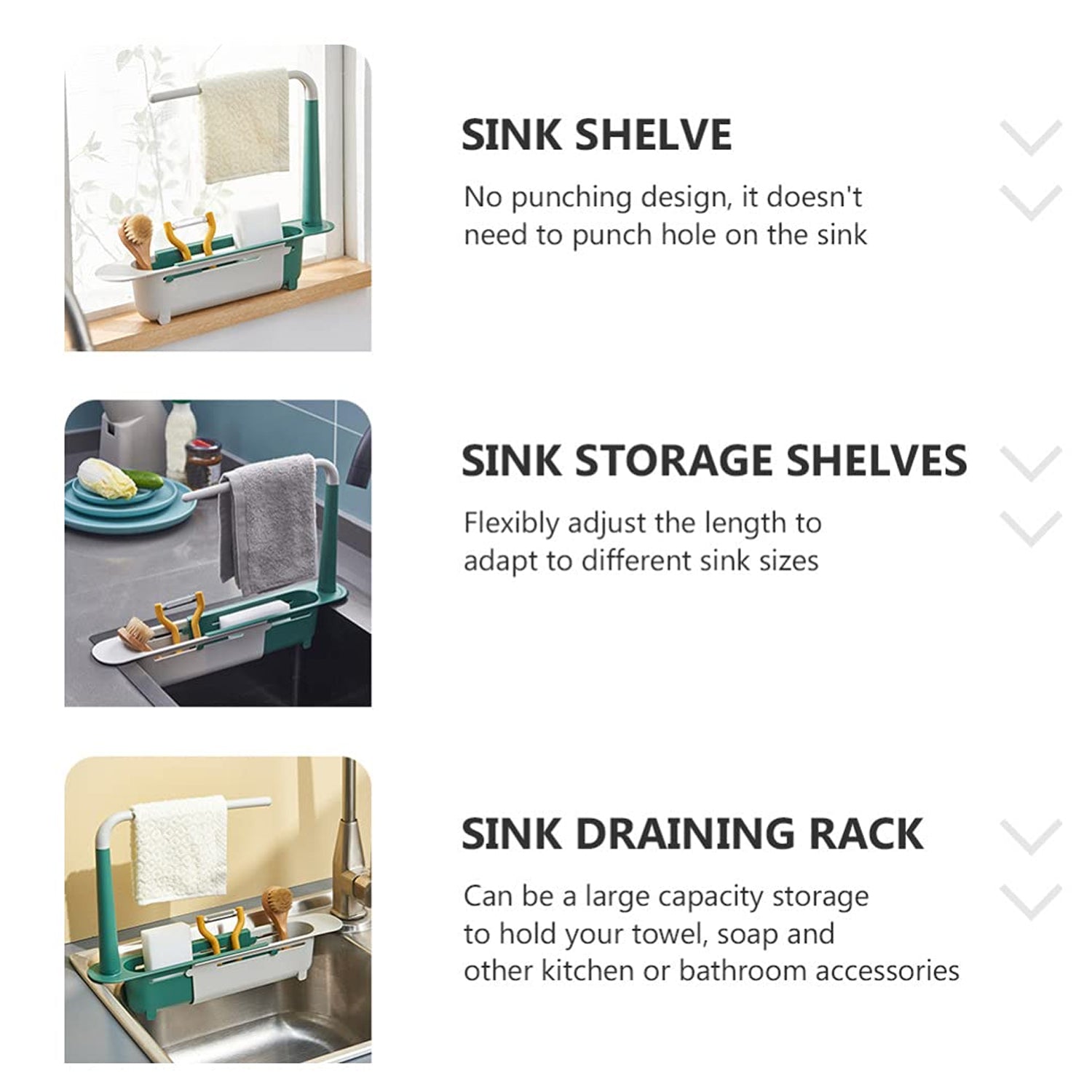 SINK SHELVE

No punching design, it doesn't need to punch hole on the sink

SINK STORAGE SHELVES

Flexibly adjust the length to adapt to different sink sizes

SINK DRAINING RACK

Can be a large capacity storage to hold your towel, soap and other kitchen or bathroom accessories