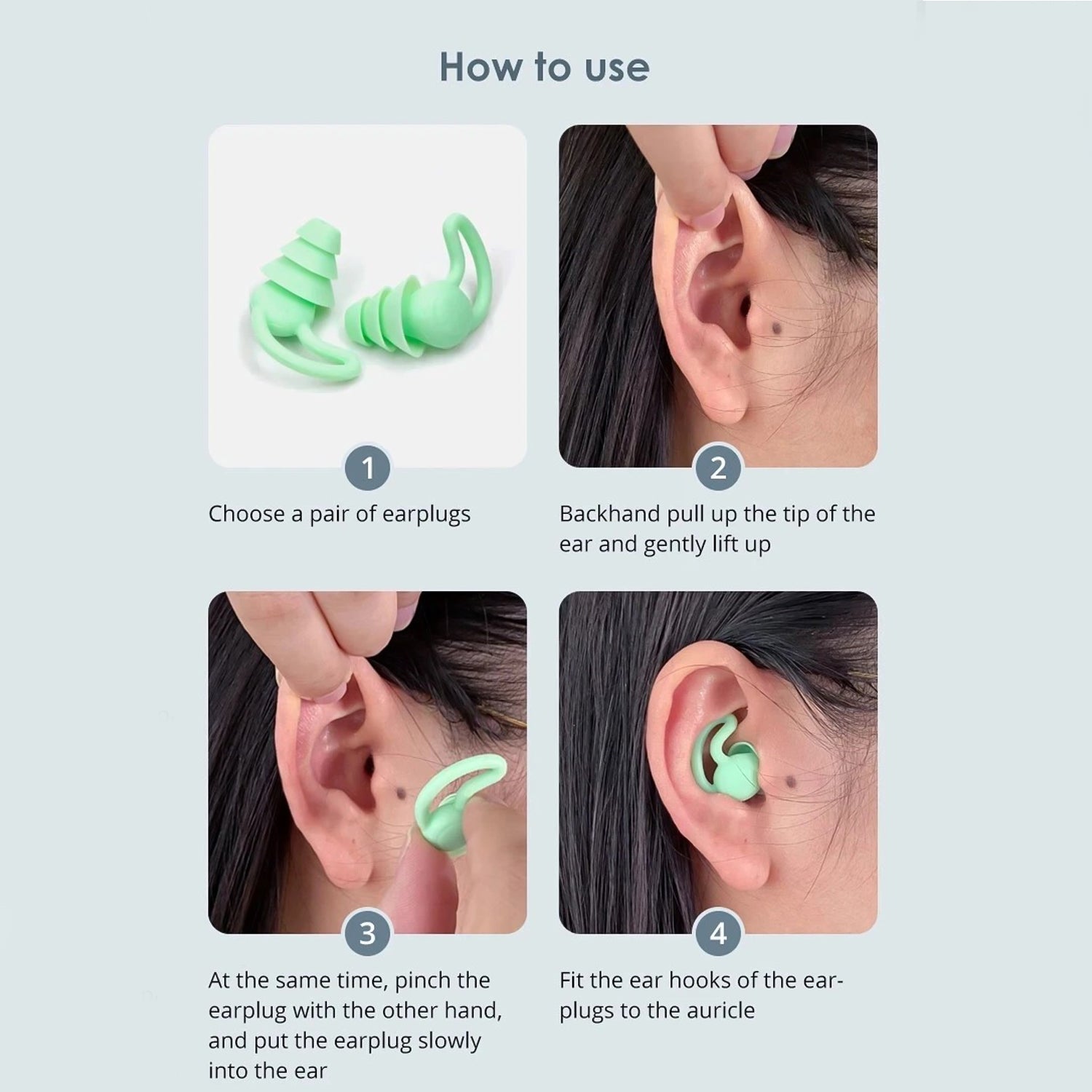 How to use

1

Choose a pair of earplugs

2

Backhand pull up the tip of the ear and gently lift up

3

At the same time, pinch the earplug with the other hand, and put the earplug slowly into the ear

4

Fit the ear hooks of the earplugs to the auricle