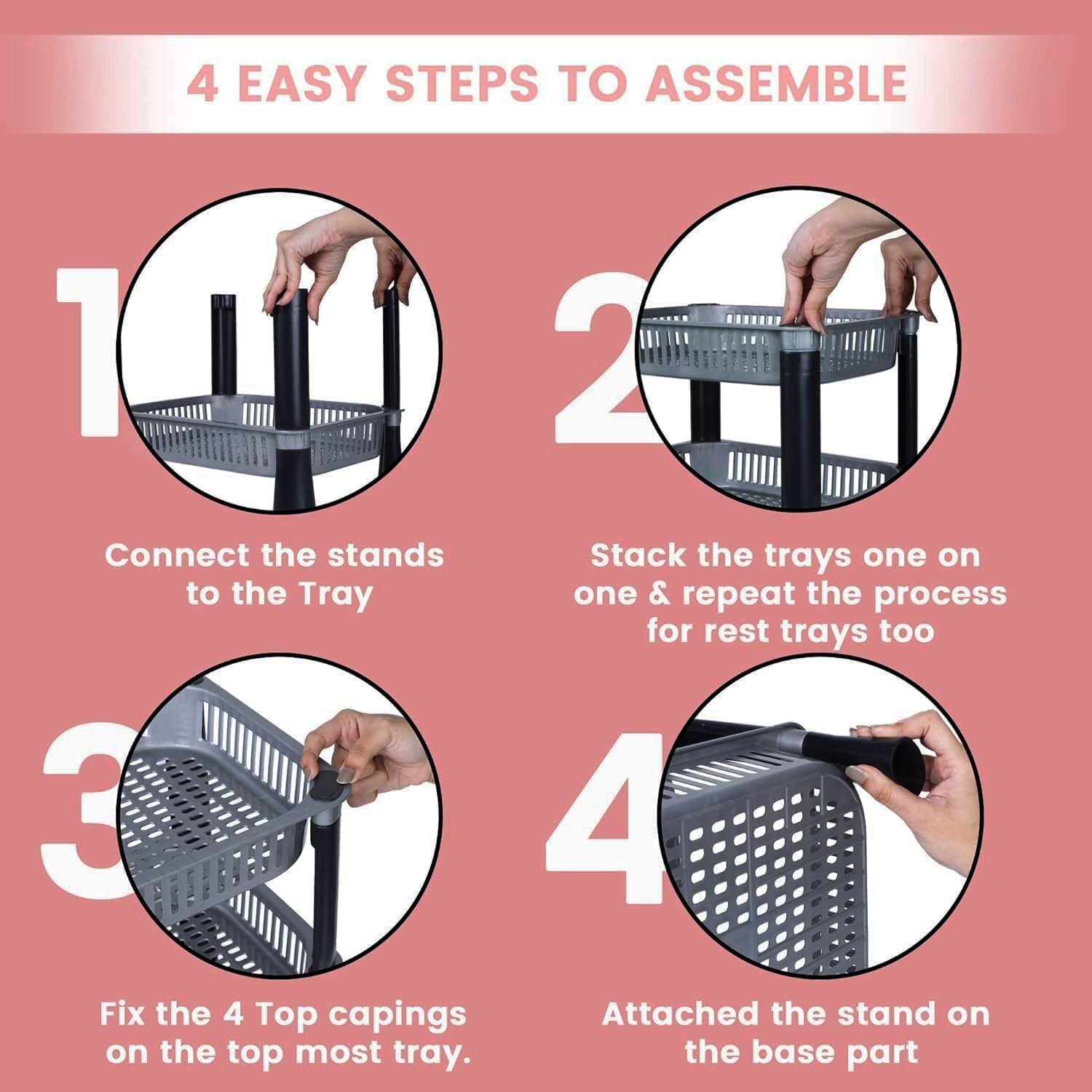 4 EASY STEPS TO ASSEMBLE

1

Connect the stands to the Tray

2

Stack the trays one on one & repeat the process for rest trays too

3

Fix the 4 Top capings on the top most tray.

4

Attached the stand on the base part