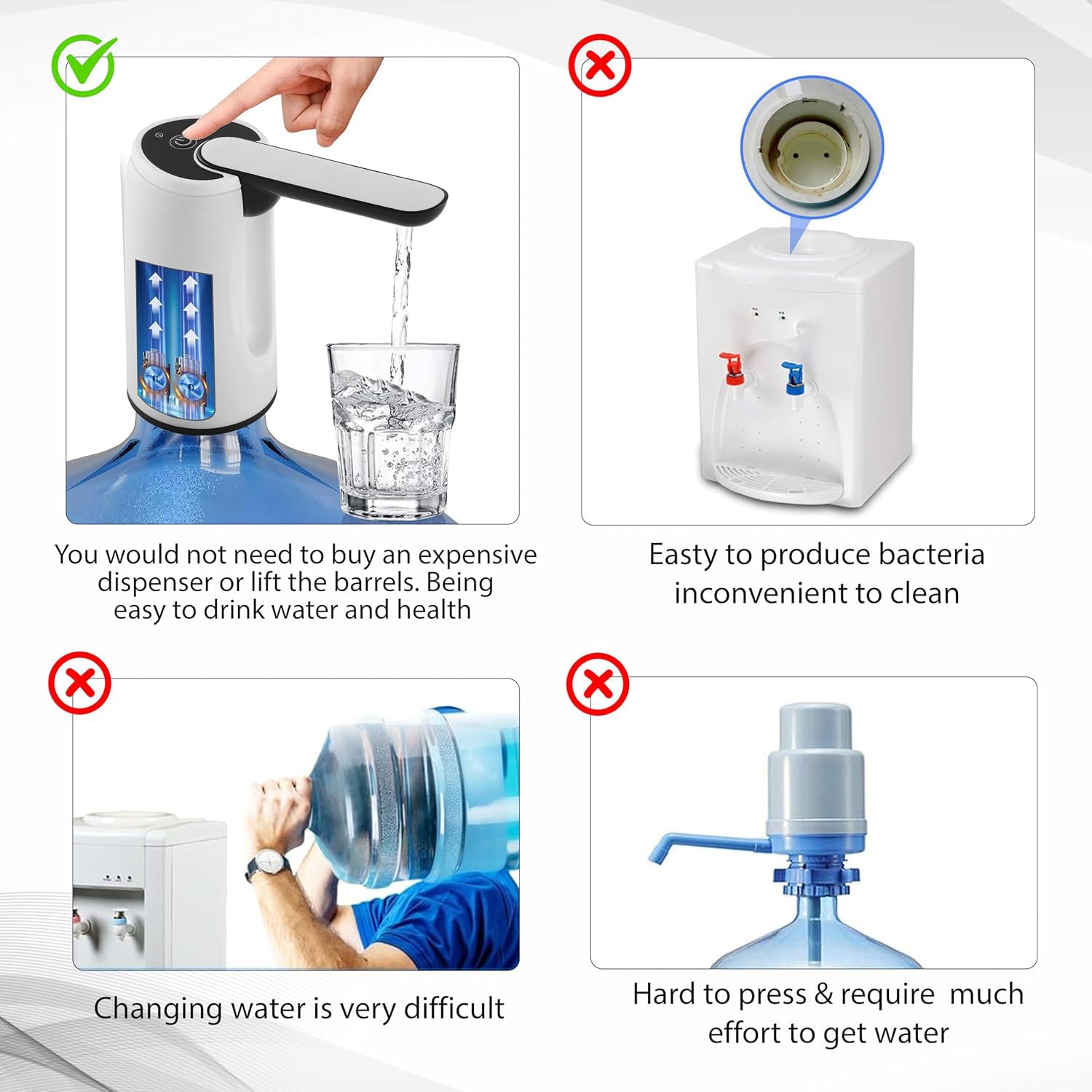 You would not need to buy an expensive dispenser or lift the barrels. Being easy to drink water and health

Easty to produce bacteria inconvenient to clean

Changing water is very difficult

Hard to press & require much effort to get water