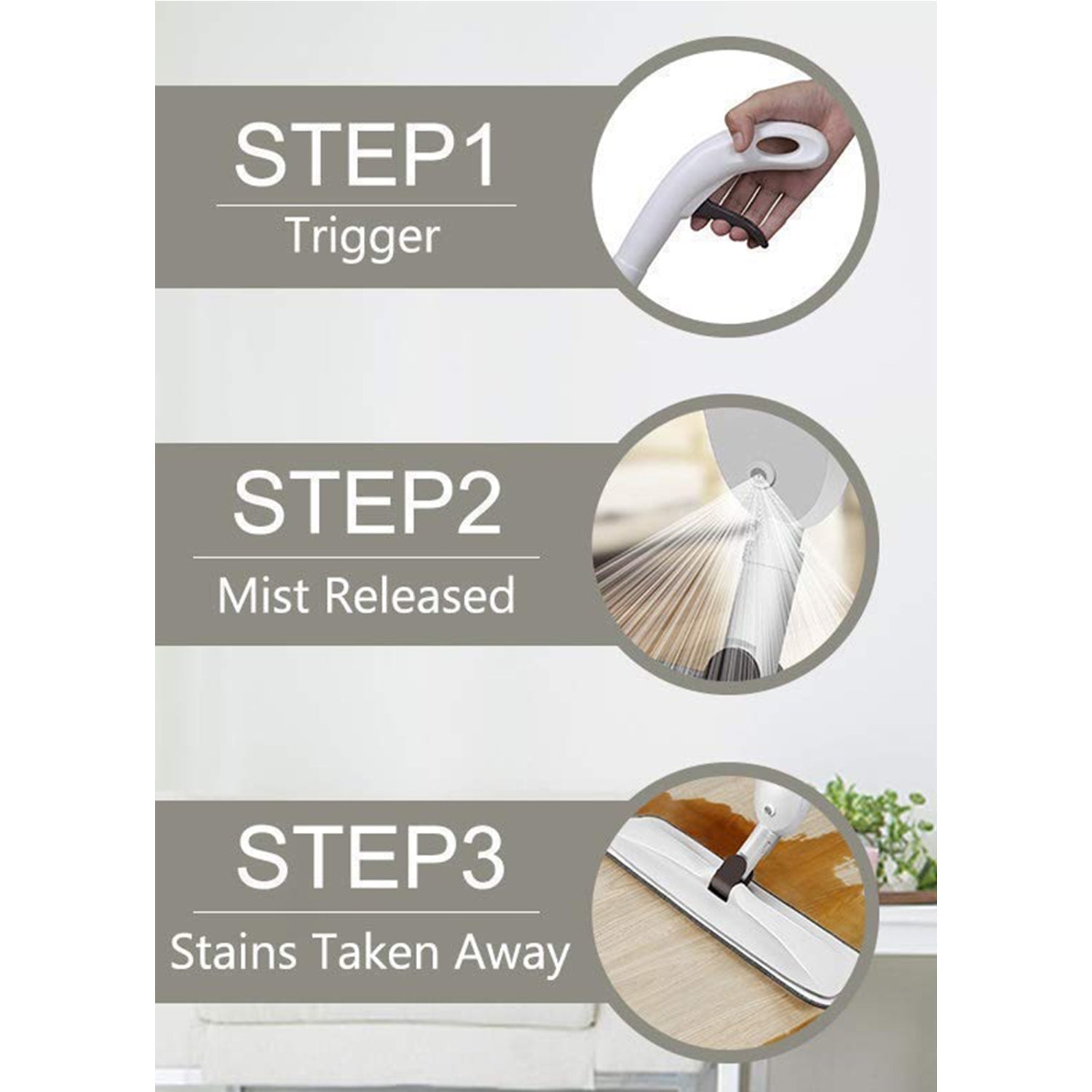 STEP1

Trigger

STEP2

Mist Released

STEP3

Stains Taken Away